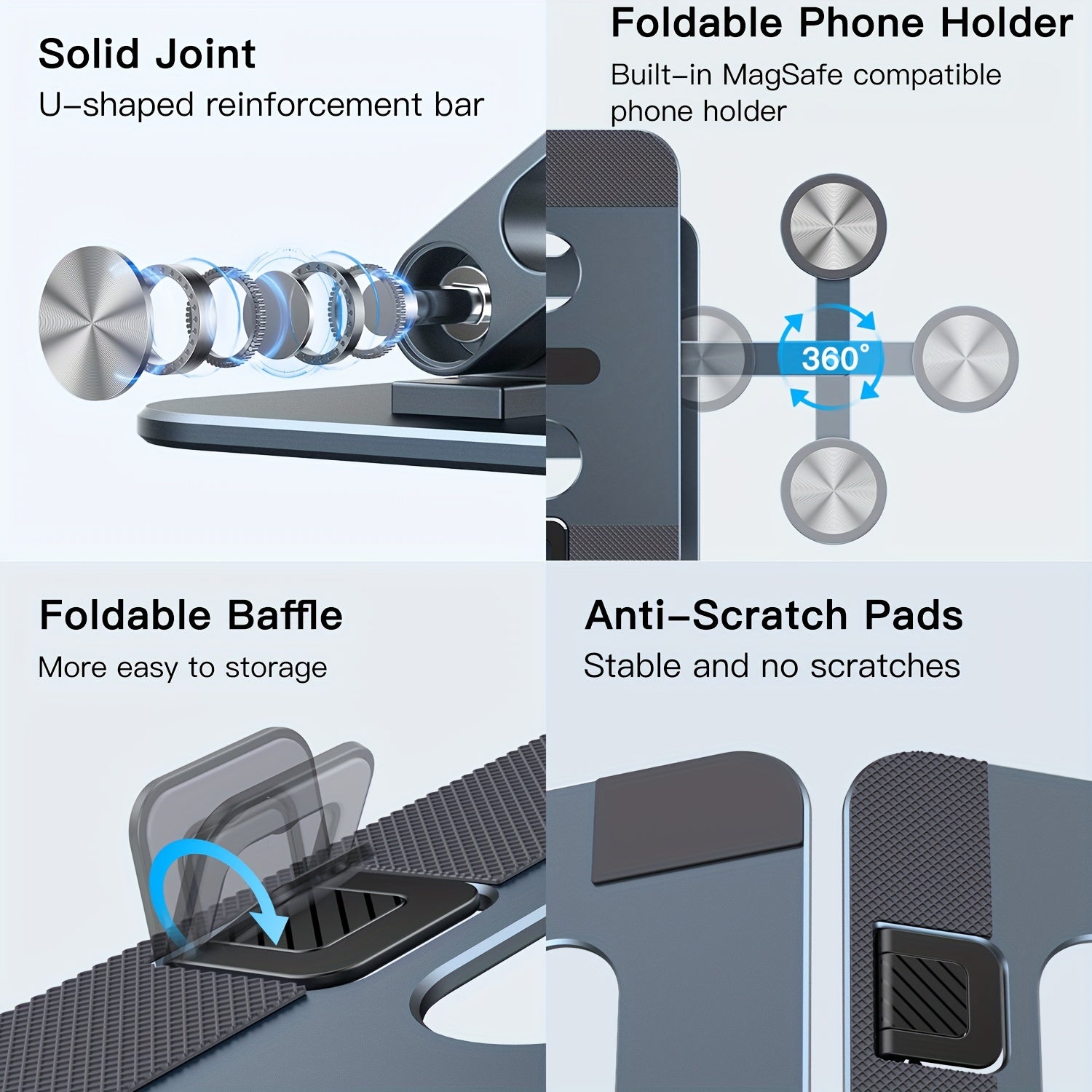 Solid Joint
U-shaped reinforcement bar

Foldable Phone Holder
Built-in MagSafe compatible phone holder

360°

Foldable Baffle
More easy to storage

Anti-Scratch Pads
Stable and no scratches