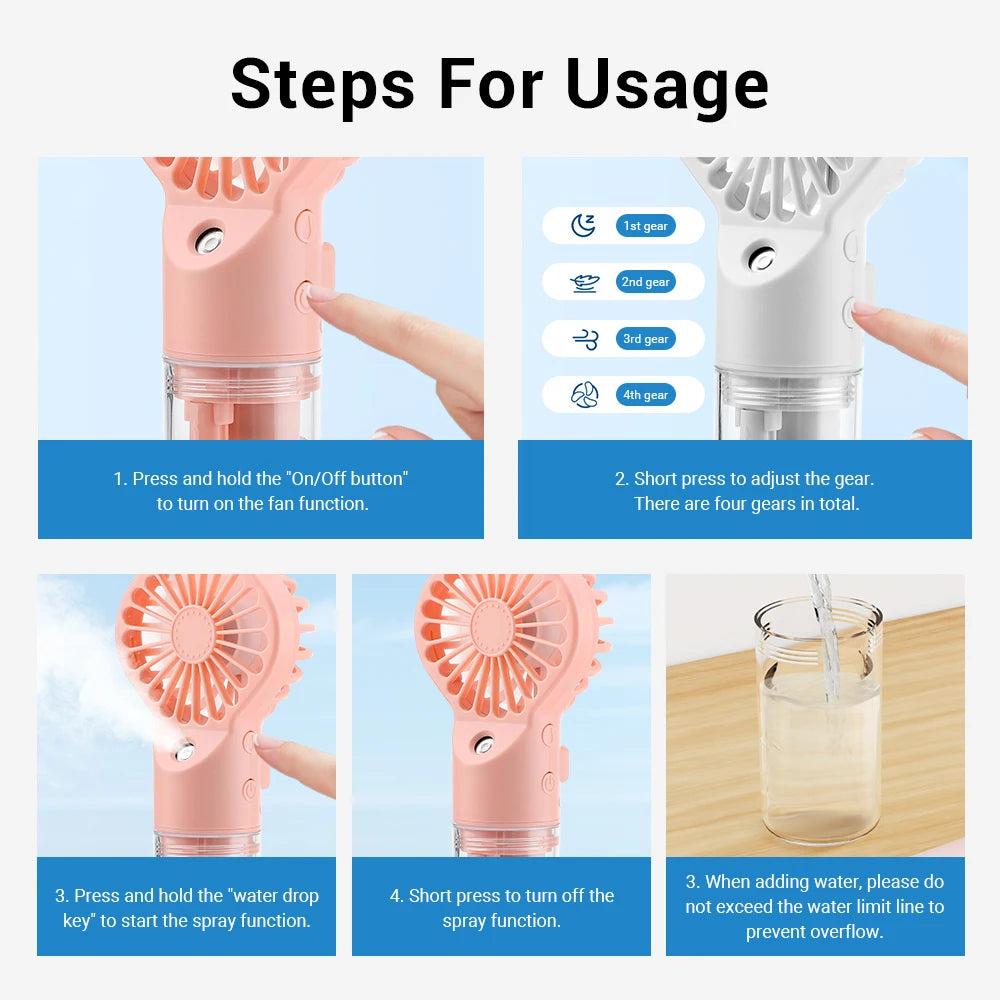 Steps For Usage

1st gear

2nd gear

3rd gear

4th gear

1. Press and hold the "On/Off button" to turn on the fan function.

2. Short press to adjust the gear. There are four gears in total.

3. Press and hold the "water drop key" to start the spray function.

4. Short press to turn off the spray function.

3. When adding water, please do not exceed the water limit line to prevent overflow.