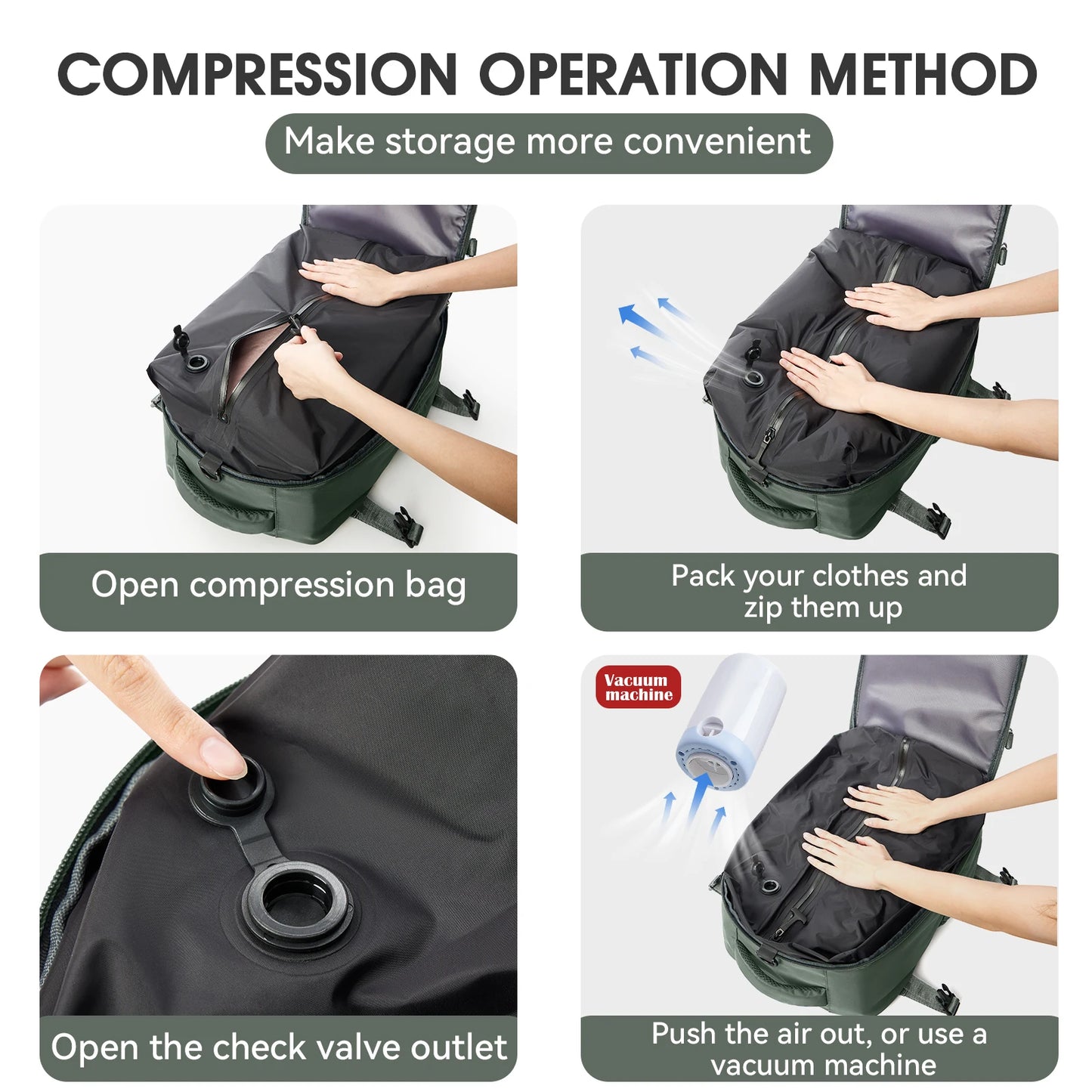 COMPRESSION OPERATION METHOD

Make storage more convenient

Open compression bag

Pack your clothes and zip them up

Open the check valve outlet

Vacuum machine

Push the air out, or use a vacuum machine